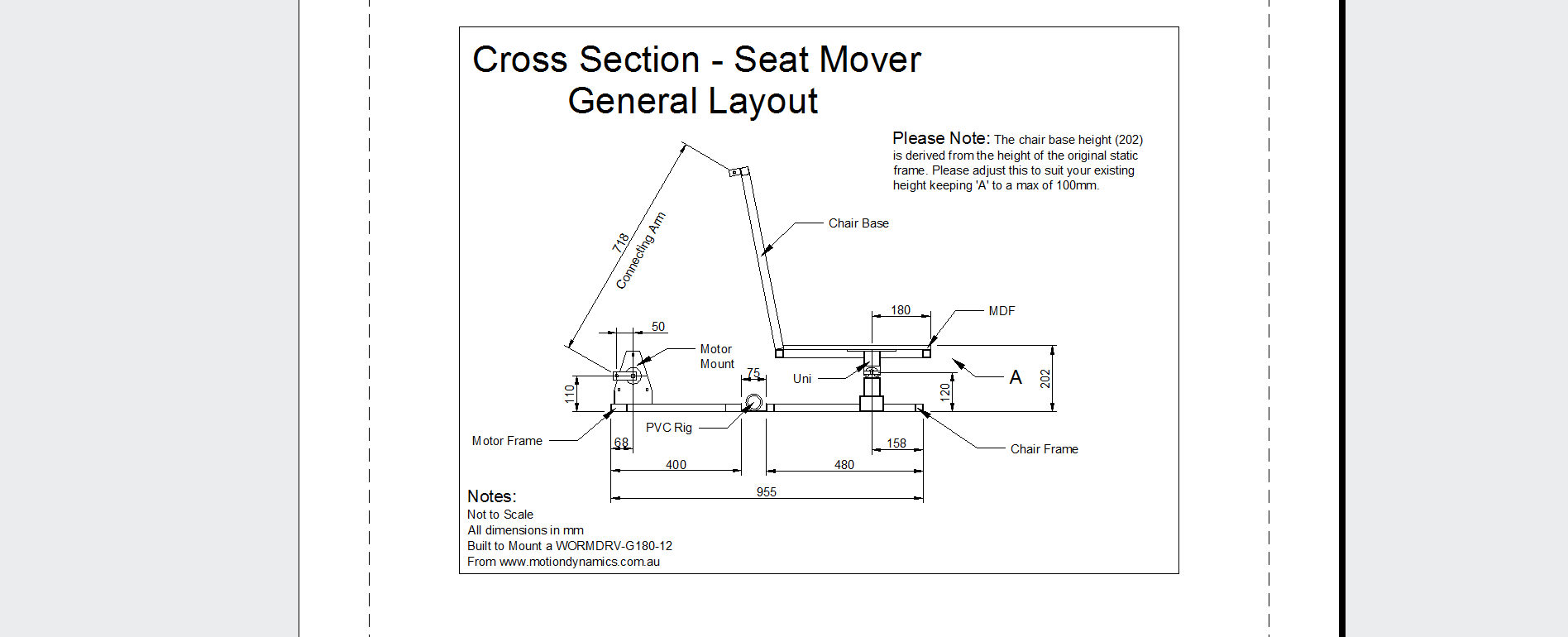 Cross Section - Seat Mover
General Layout

Please Note: The chair base height (202) is derived from the height of the original static frame. Please adjust this to suit your existing height keeping 'A' to a max of 100mm.

718
Connecting Arm
Chair Base
180
MDF
50
Motor Mount
75
Uni
A
202
120
110
PVC Rig
Motor Frame
68
158
Chair Frame
400
480
955

Notes:
Not to Scale
All dimensions in mm
Built to Mount a WORMDRV-G180-12
From www.motiondynamics.com.au