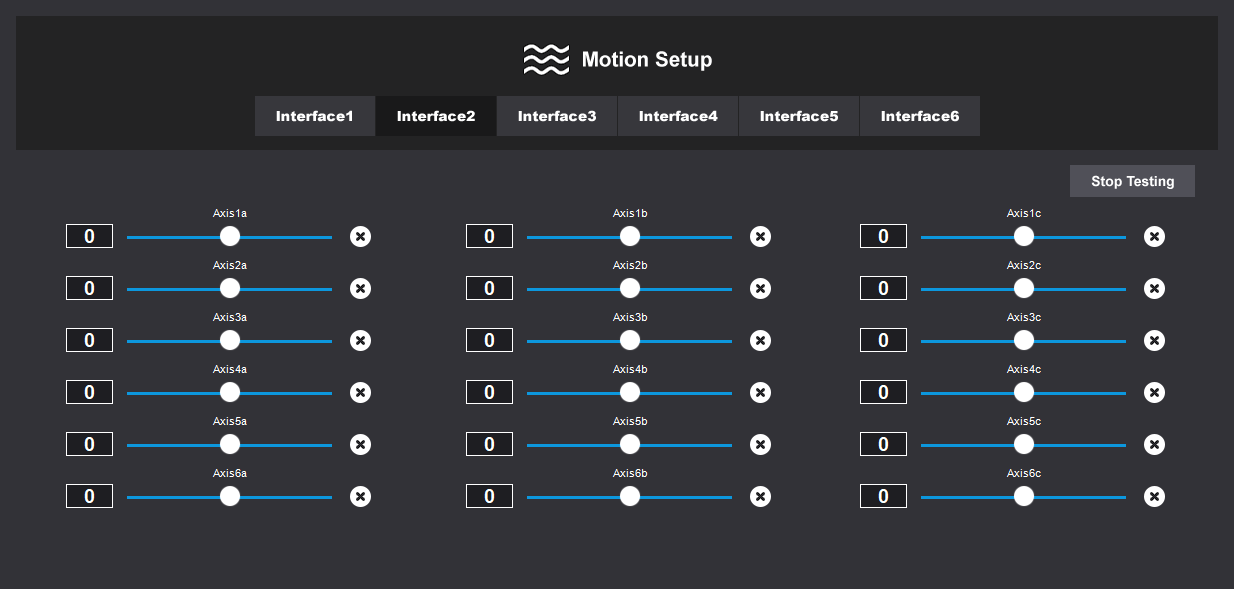 Motion Setup

Interface1 Interface2 Interface3 Interface4 Interface5 Interface6

Stop Testing

Axis1a
0

Axis2a
0

Axis3a
0

Axis4a
0

Axis5a
0

Axis6a
0

Axis1b
0

Axis2b
0

Axis3b
0

Axis4b
0

Axis5b
0

Axis6b
0

Axis1c
0

Axis2c
0

Axis3c
0

Axis4c
0

Axis5c
0

Axis6c
0