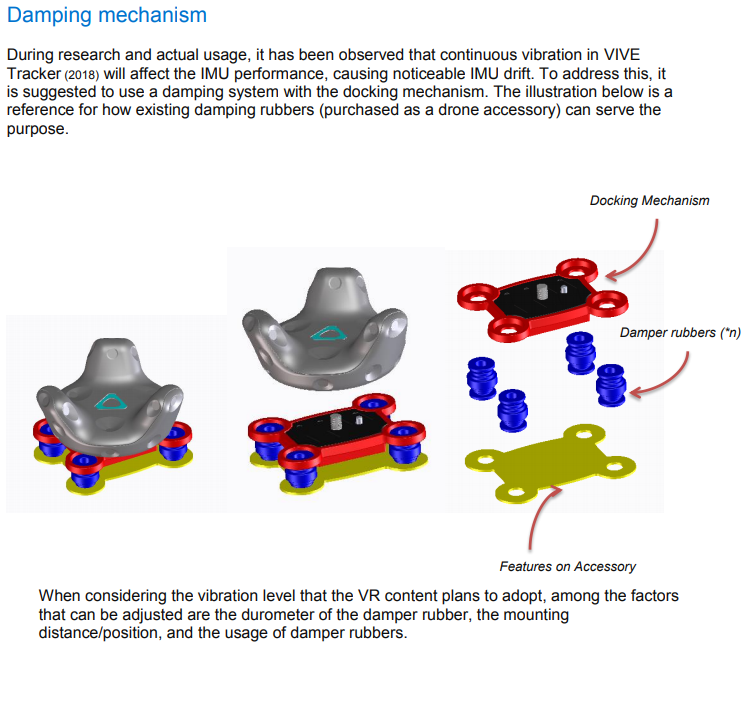 Damping mechanism

During research and actual usage, it has been observed that continuous vibration in VIVE Tracker (2018) will affect the IMU performance, causing noticeable IMU drift. To address this, it is suggested to use a damping system with the docking mechanism. The illustration below is a reference for how existing damping rubbers (purchased as a drone accessory) can serve the purpose.

Docking Mechanism

Damper rubbers (*n)

Features on Accessory

When considering the vibration level that the VR content plans to adopt, among the factors that can be adjusted are the durometer of the damper rubber, the mounting distance/position, and the usage of damper rubbers.