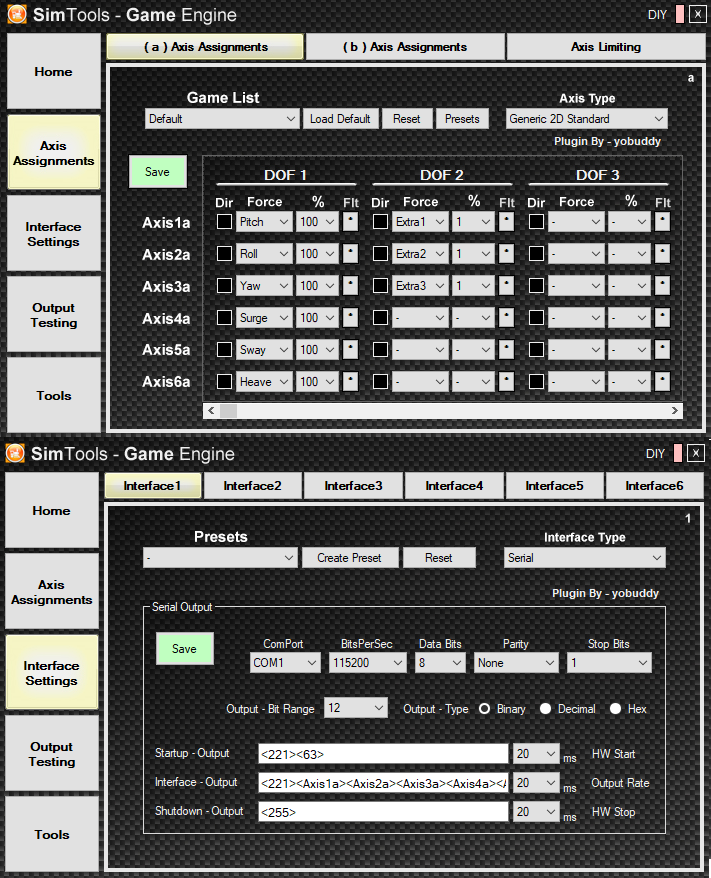 SimTools - Game Engine
DIY X

Home
Axis Assignments
Interface Settings
Output Testing
Tools

( a ) Axis Assignments
( b ) Axis Assignments
Axis Limiting

a

Game List
Default
Load Default
Reset
Presets
Axis Type
Generic 2D Standard
Plugin By - yobuddy

Save

| | DOF 1 | | | | DOF 2 | | | | DOF 3 | | | |
|---|---|---|---|---|---|---|---|---|---|---|---|---|
| | Dir | Force | % | Flt | Dir | Force | % | Flt | Dir | Force | % | Flt |
| Axis1a | | Pitch | 100 | * | | Extra1 | 1 | * | | - | - | * |
| Axis2a | | Roll | 100 | * | | Extra2 | 1 | * | | - | - | * |
| Axis3a | | Yaw | 100 | * | | Extra3 | 1 | * | | - | - | * |
| Axis4a | | Surge | 100 | * | | - | - | * | | - | - | * |
| Axis5a | | Sway | 100 | * | | - | - | * | | - | - | * |
| Axis6a | | Heave | 100 | * | | - | - | * | | - | - | * |

SimTools - Game Engine
DIY X

Home
Axis Assignments
Interface Settings
Output Testing
Tools

Interface1
Interface2
Interface3
Interface4
Interface5
Interface6

1

Presets
-
Create Preset
Reset
Interface Type
Serial
Plugin By - yobuddy

Serial Output
Save
ComPort
COM1
BitsPerSec
115200
Data Bits
8
Parity
None
Stop Bits
1

Output - Bit Range 12
Output - Type Binary Decimal Hex

Startup - Output <221><63> 20 ms HW Start
Interface - Output <221><Axis1a><Axis2a><Axis3a><Axis4a></ 20 ms Output Rate
Shutdown - Output <255> 20 ms HW Stop